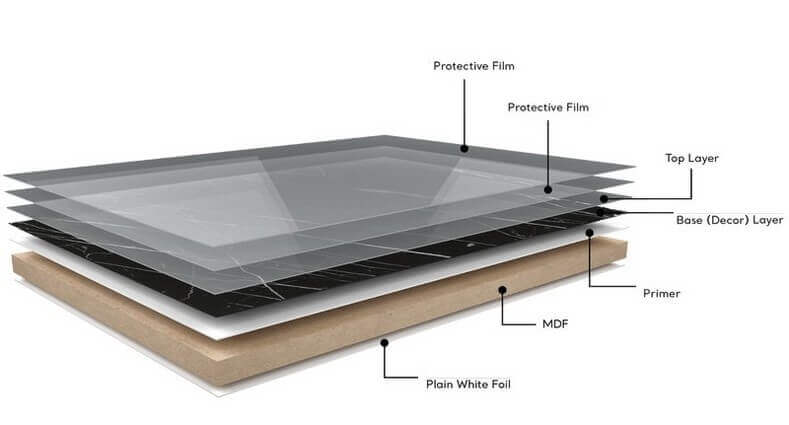 Protective Film

Protective Film

Top Layer

Base (Decor) Layer

Primer

MDF

Plain White Foil